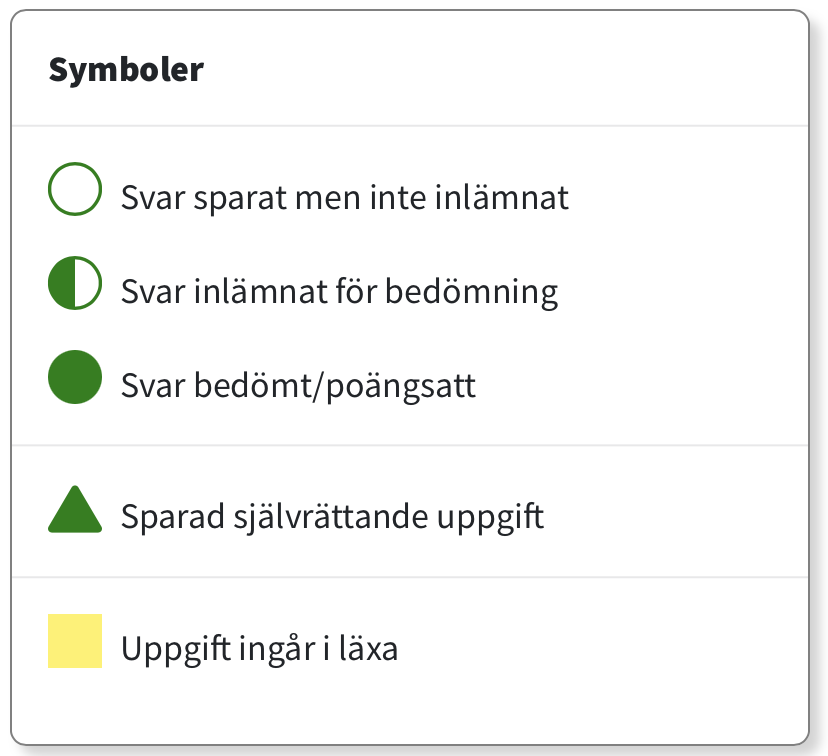 Symboler

Svar sparat men inte inlämnat

Svar inlämnat för bedömning

Svar bedömt/poängsatt

Sparad självrättande uppgift

Uppgift ingår i läxa